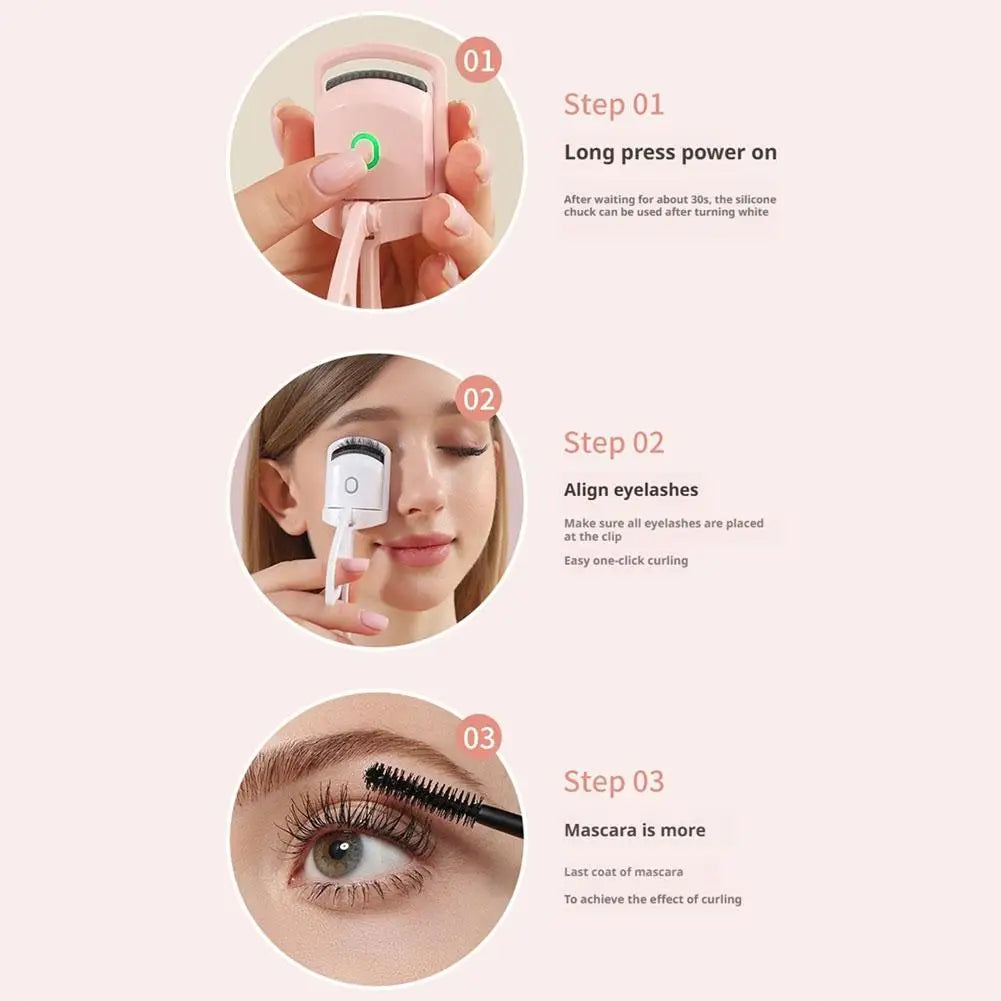 01

Step 01

Long press power on

After waiting for about 30s, the silicone chuck can be used after turning white

02

Step 02

Align eyelashes

Make sure all eyelashes are placed at the clip

Easy one-click curling

03

Step 03

Mascara is more

Last coat of mascara

To achieve the effect of curling